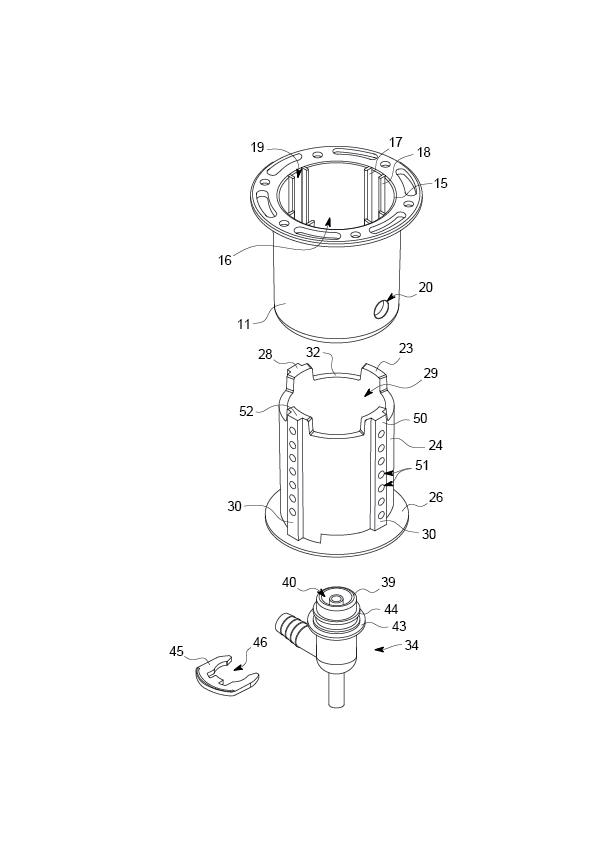 19
17
18
15
16
20
11
28
32
23
29
52
50
24
51
30
26
30
40
39
44
43
34
45
46