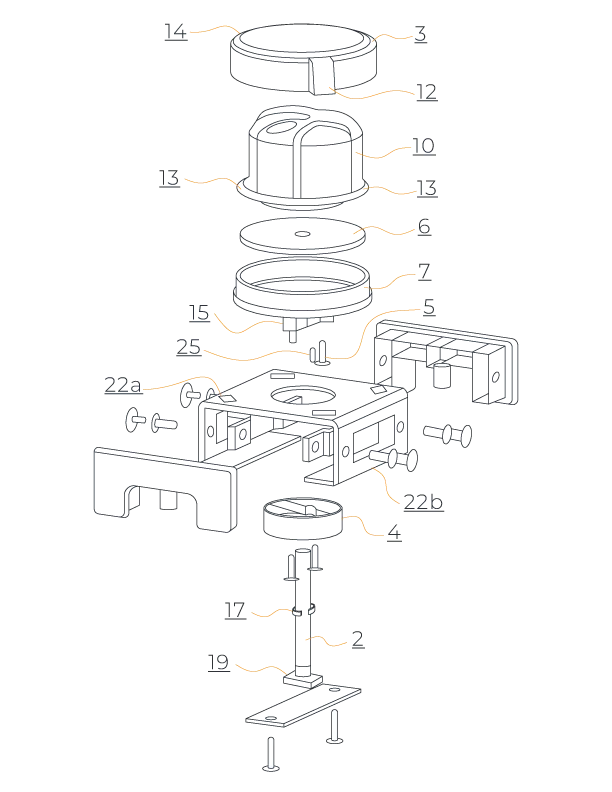 14
3
12
10
13
13
6
7
15
5
25
22a
22b
4
17
2
19